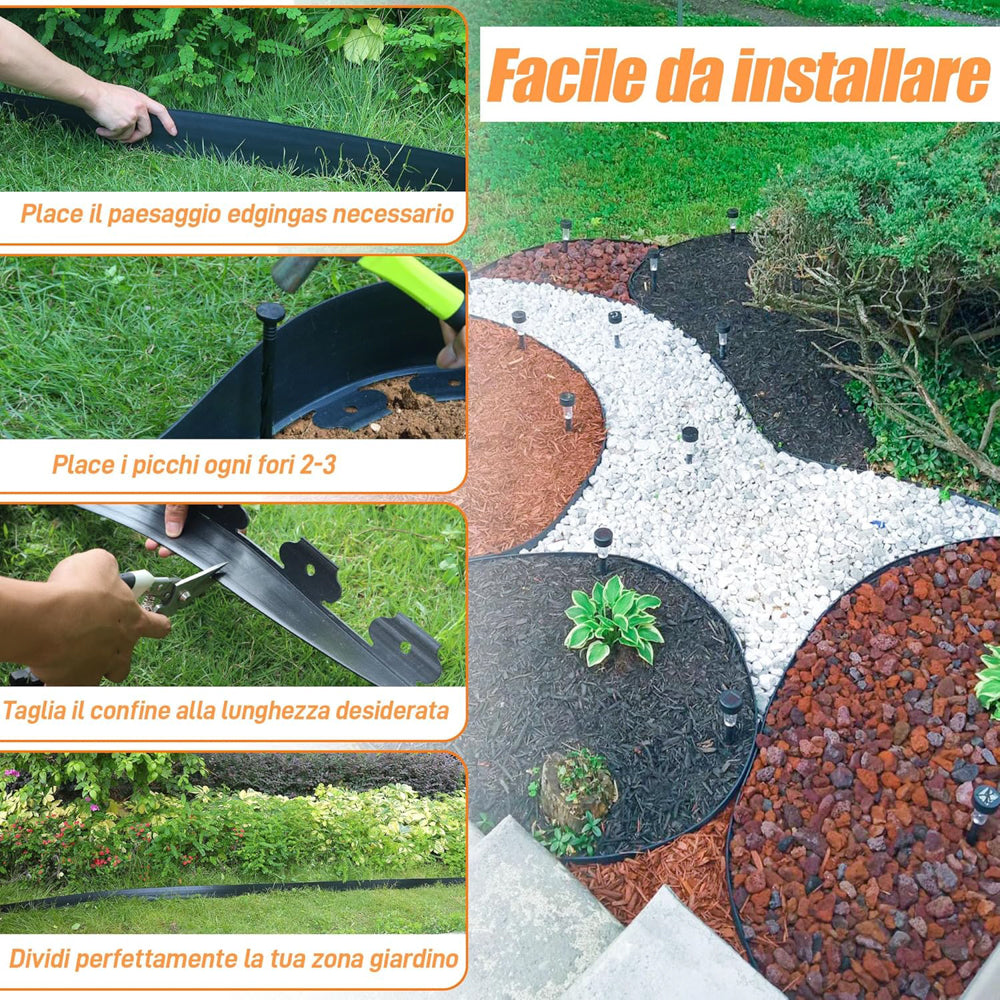 Facile da installare

Place il paesaggio edgingas necessario

Place i picchi ogni fori 2-3

Taglia il confine alla lunghezza desiderata

Dividi perfettamente la tua zona giardino