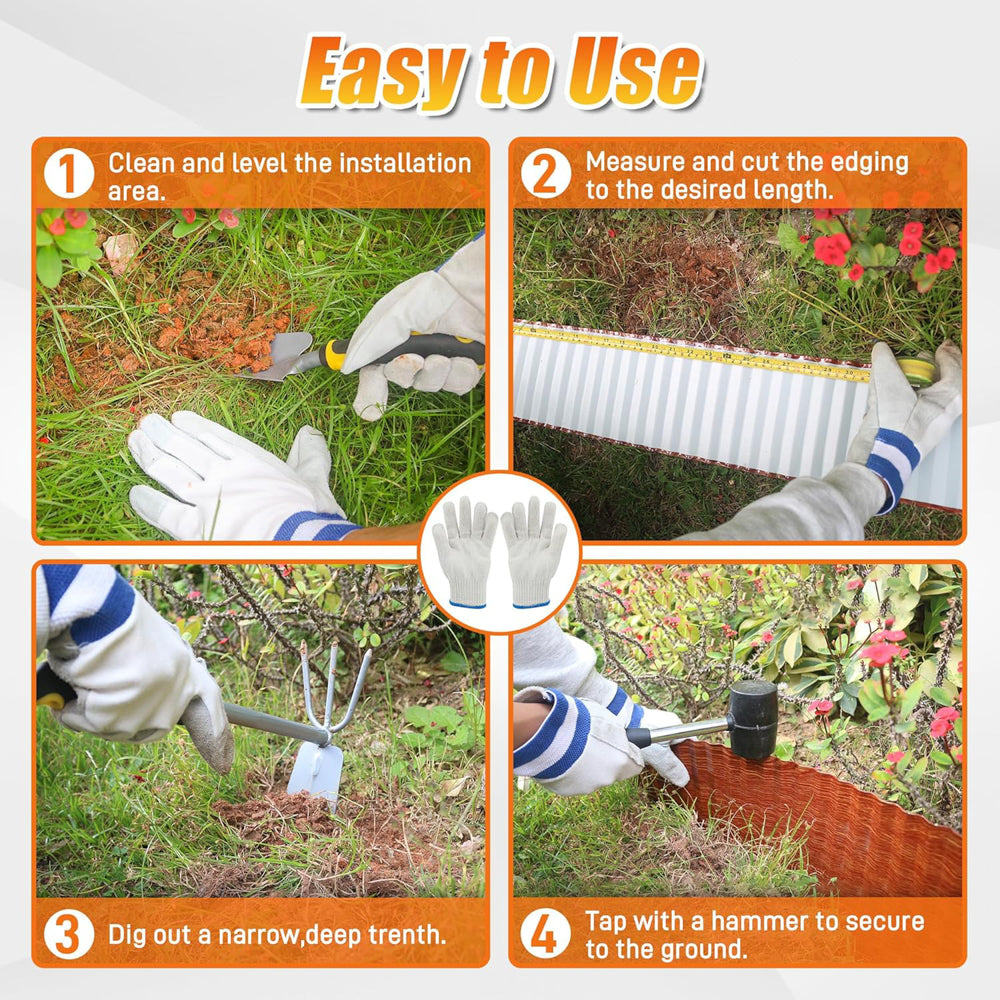 Easy to Use

1 Clean and level the installation area.

2 Measure and cut the edging to the desired length.

3 Dig out a narrow,deep trenth.

4 Tap with a hammer to secure to the ground.